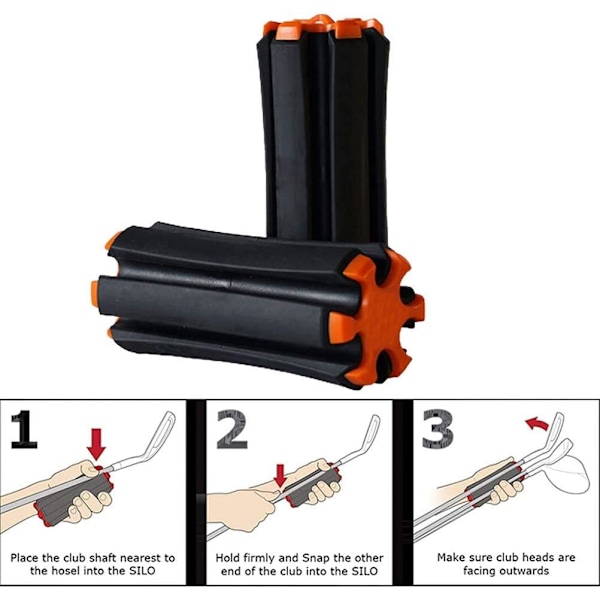 1

Place the club shaft nearest to the hosel into the SILO

2

Hold firmly and Snap the other end of the club into the SILO

3

Make sure club heads are facing outwards