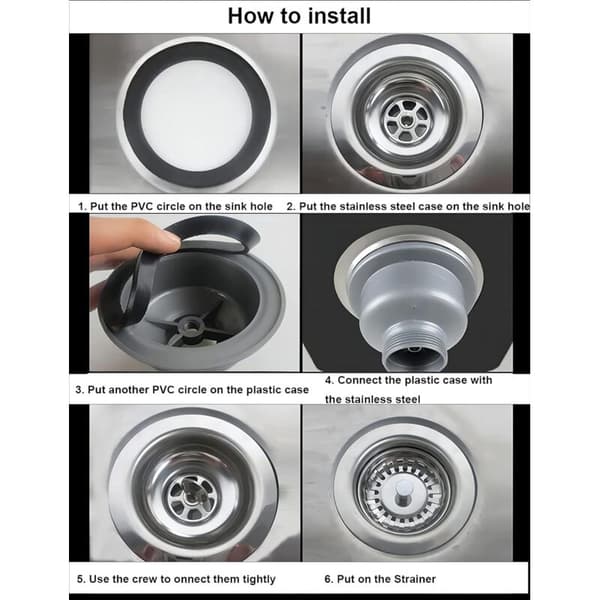 How to install

1. Put the PVC circle on the sink hole

2. Put the stainless steel case on the sink hole

3. Put another PVC circle on the plastic case

4. Connect the plastic case with the stainless steel

5. Use the crew to onnect them tightly

6. Put on the Strainer