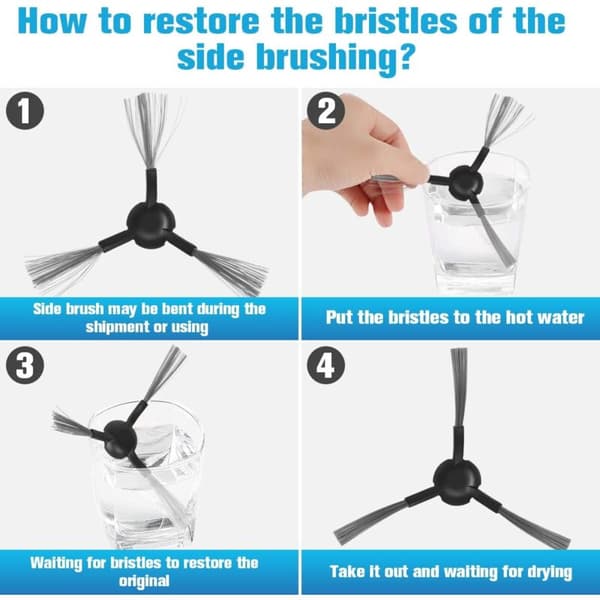 How to restore the bristles of the side brushing?

1

Side brush may be bent during the shipment or using

2

Put the bristles to the hot water

3

Waiting for bristles to restore the original

4

Take it out and waiting for drying