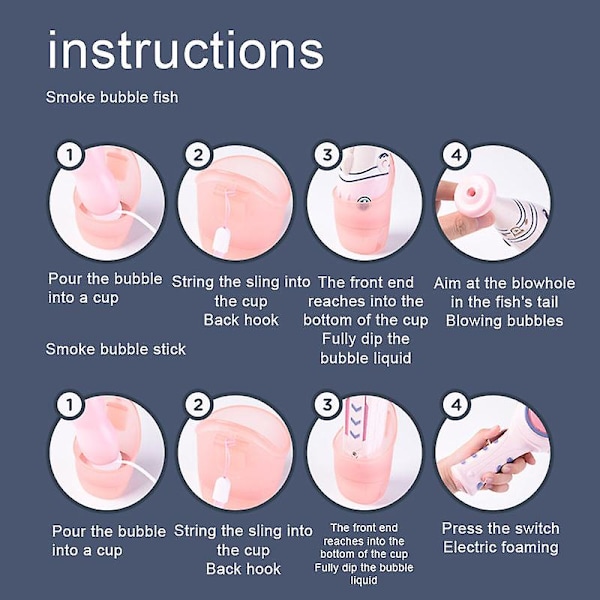 instructions

Smoke bubble fish

1
Pour the bubble into a cup

2
String the sling into the cup
Back hook

3
The front end reaches into the bottom of the cup
Fully dip the bubble liquid

4
Aim at the blowhole in the fish's tail
Blowing bubbles

Smoke bubble stick

1
Pour the bubble into a cup

2
String the sling into the cup
Back hook

3
The front end reaches into the bottom of the cup
Fully dip the bubble liquid

4
Press the switch
Electric foaming