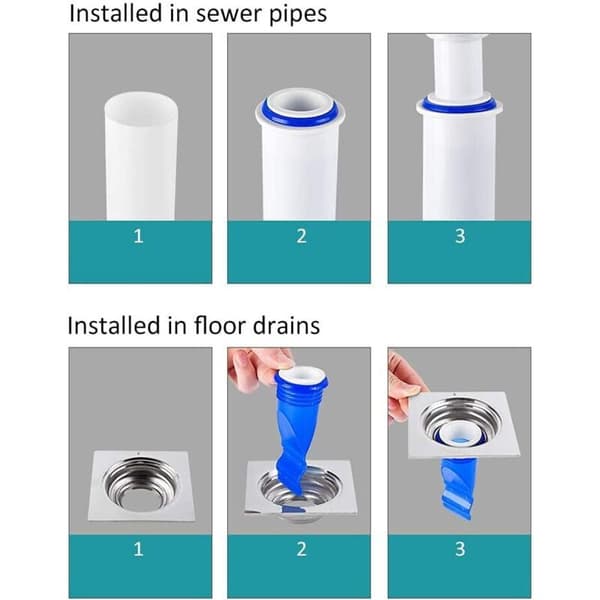 Installed in sewer pipes

1

2

3

Installed in floor drains

1

2

3