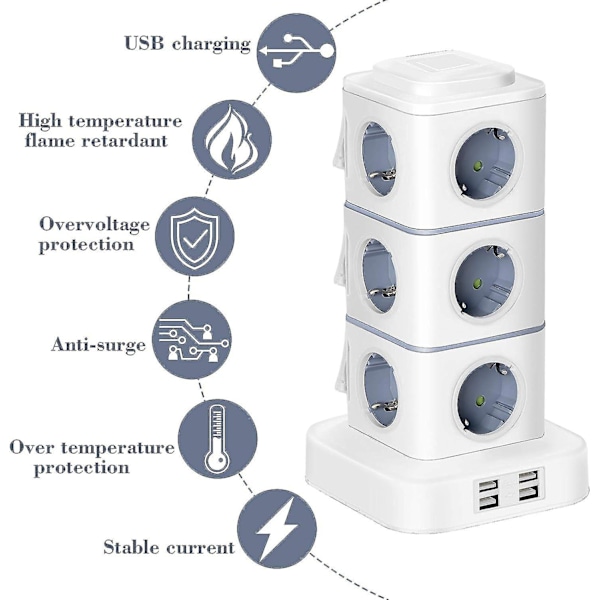 USB charging

High temperature flame retardant

Overvoltage protection

Anti-surge

Over temperature protection

Stable current