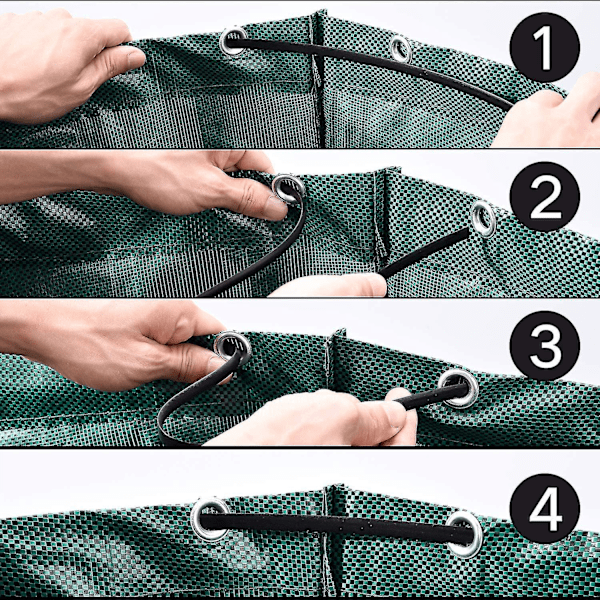 1

2

3

4