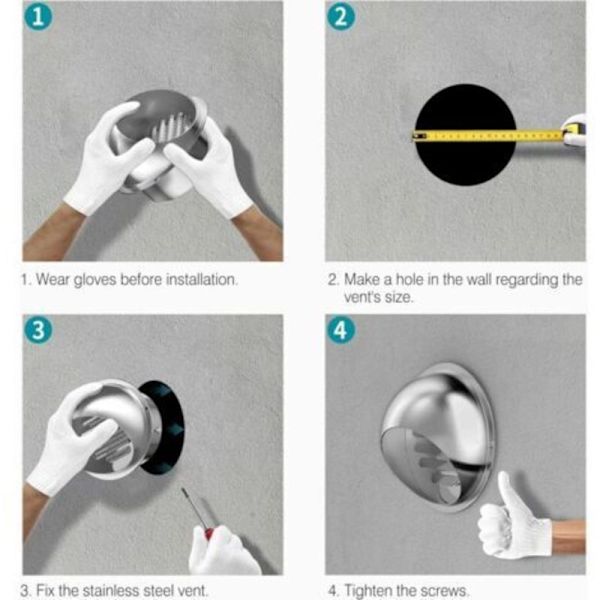 1

1. Wear gloves before installation.

2

2. Make a hole in the wall regarding the vent's size.

3

3. Fix the stainless steel vent.

4

4. Tighten the screws.