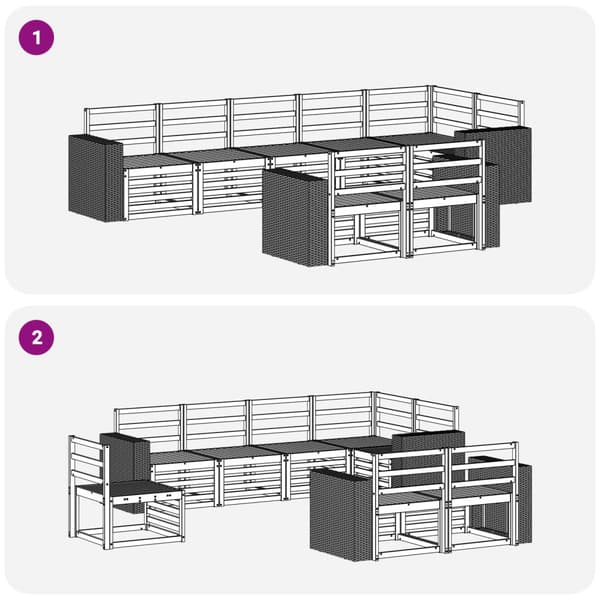 1

2