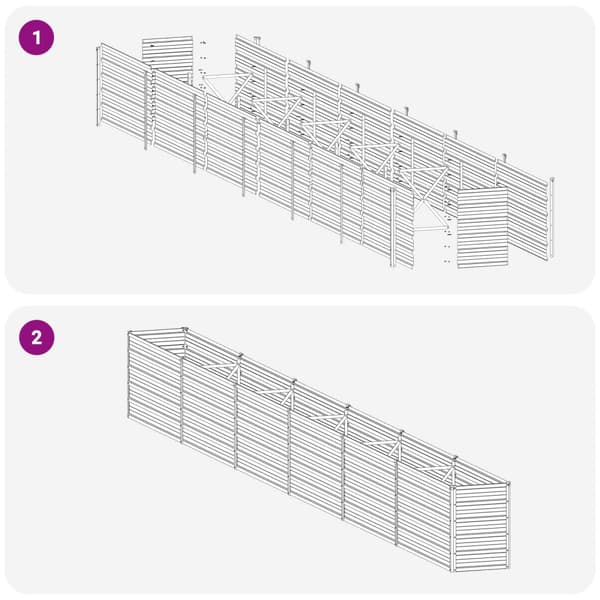 1

2