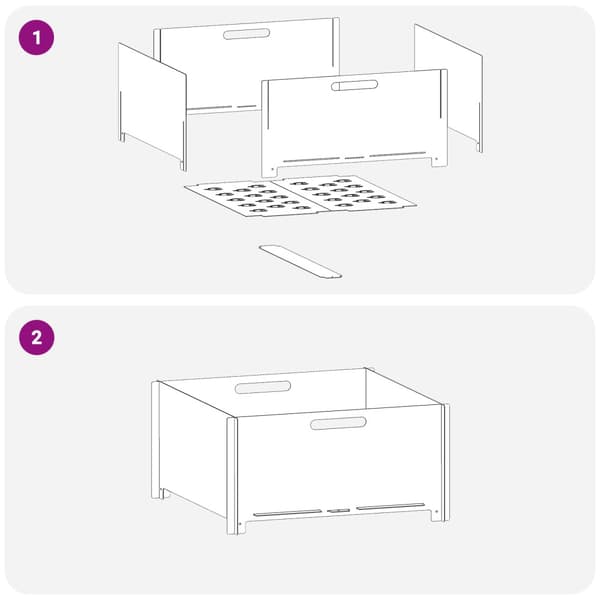 1

2