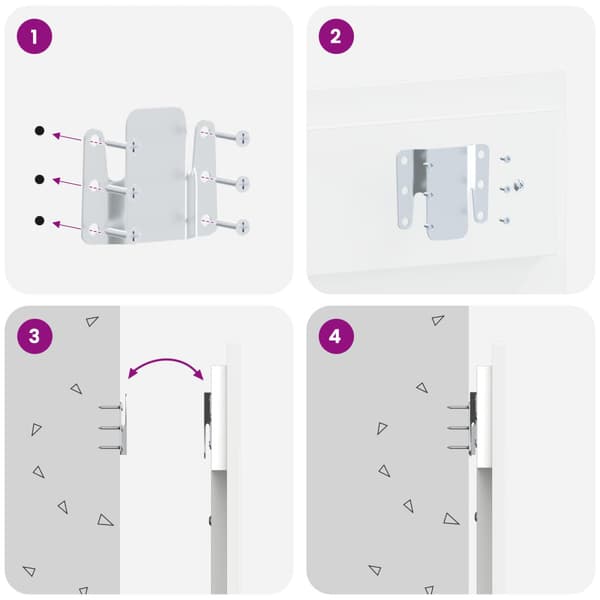 1

2

3

4