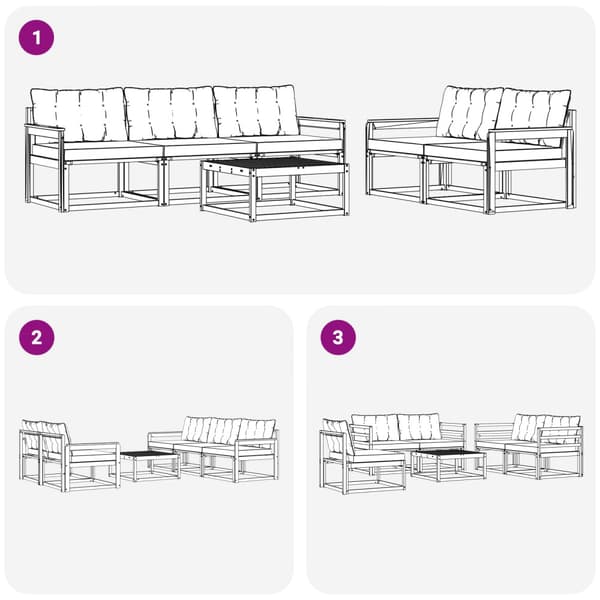 1

2

3