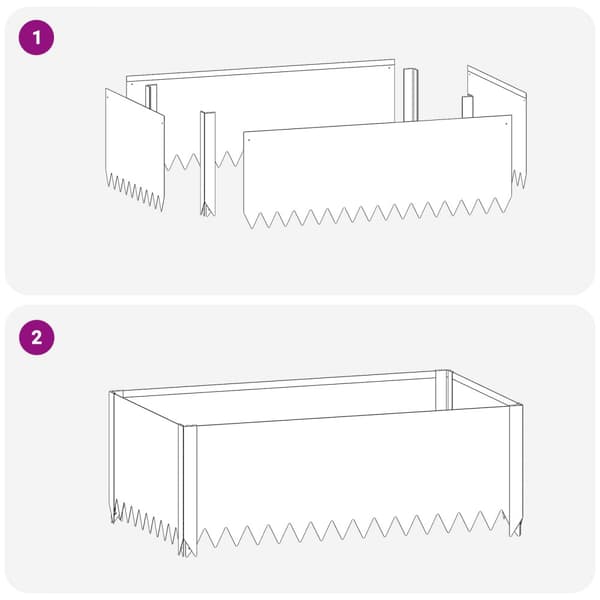 1

2