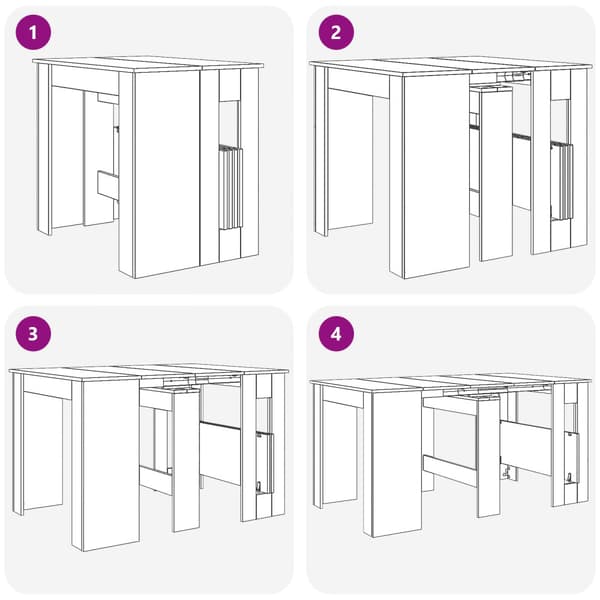 1

2

3

4