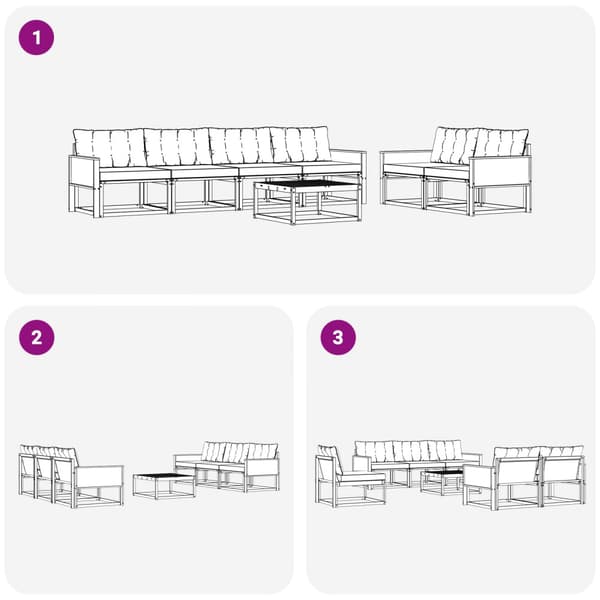 1

2

3