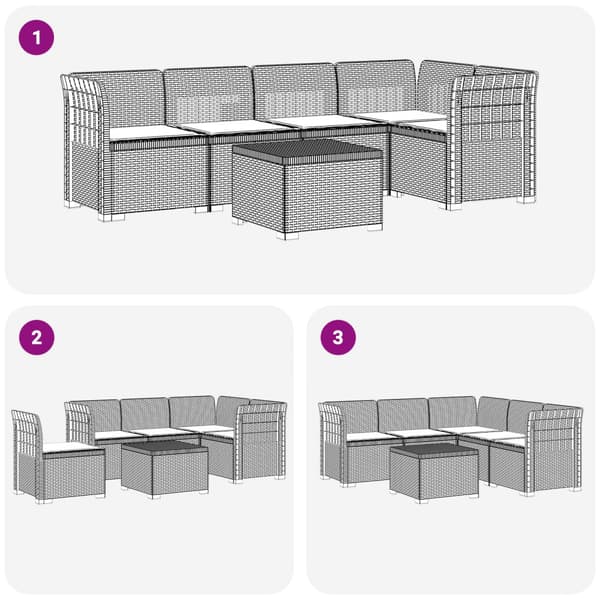 1

2

3