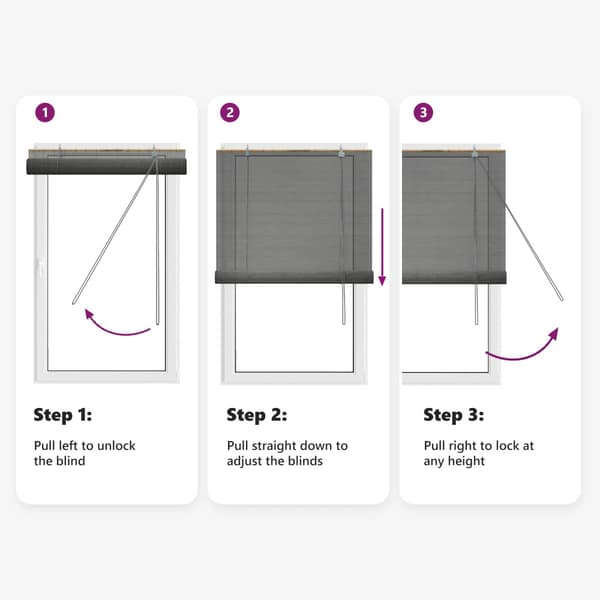 1

Step 1:

Pull left to unlock the blind

2

Step 2:

Pull straight down to adjust the blinds

3

Step 3:

Pull right to lock at any height