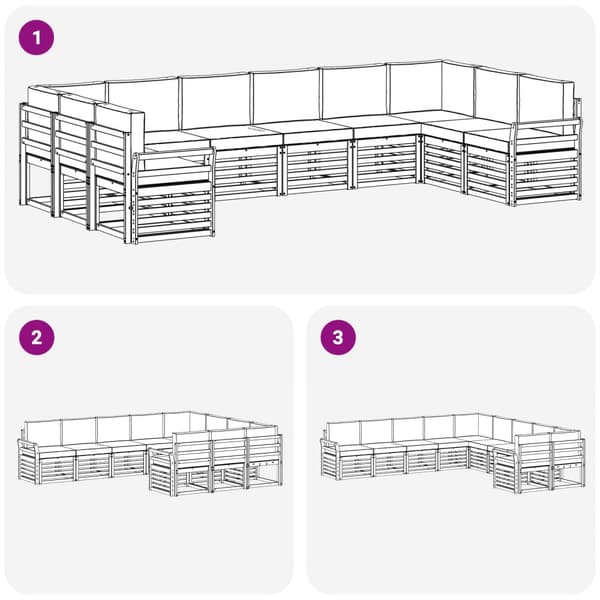 1

2

3