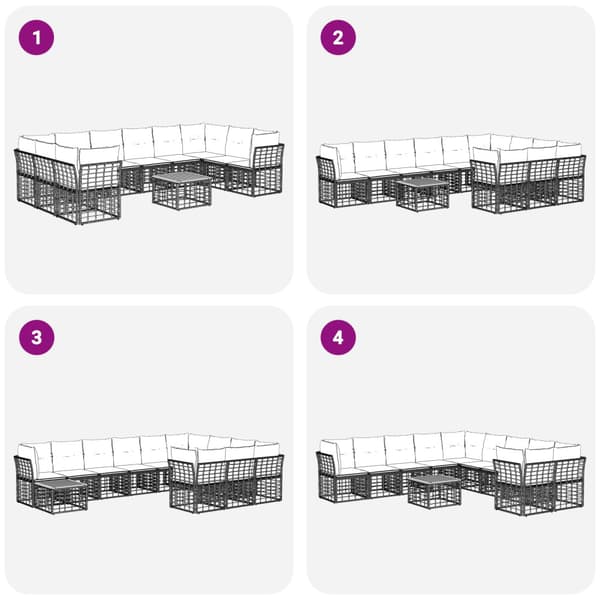 1

2

3

4