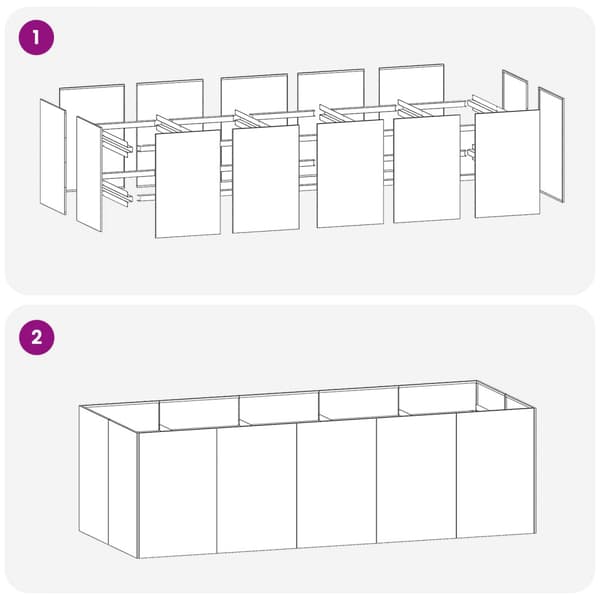 1

2