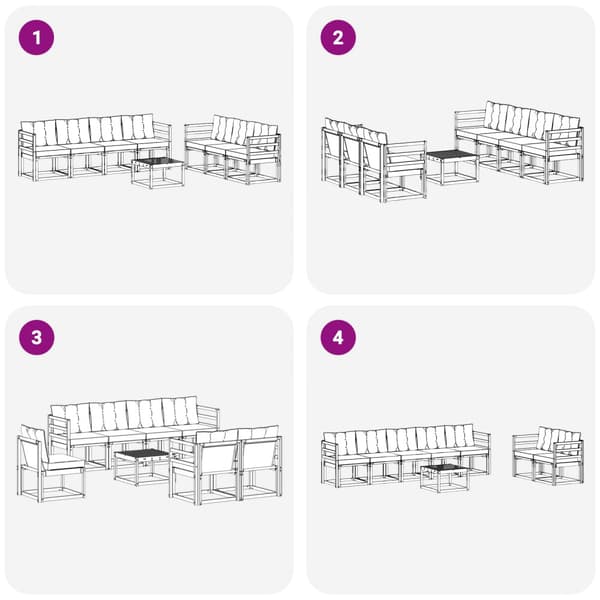 1

2

3

4