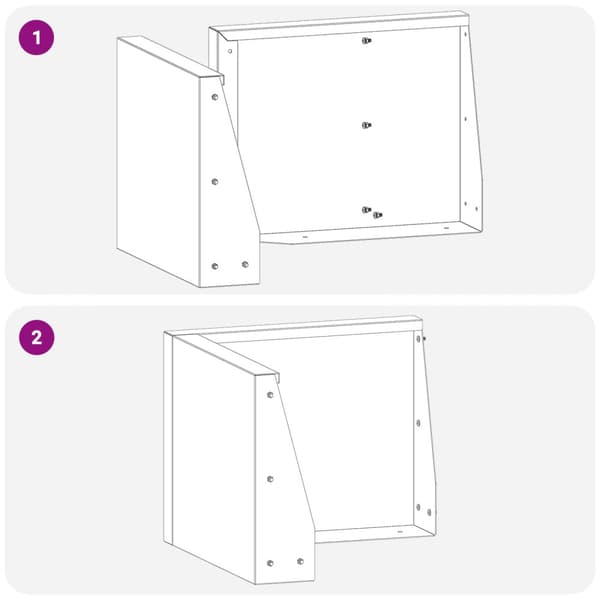 1

2