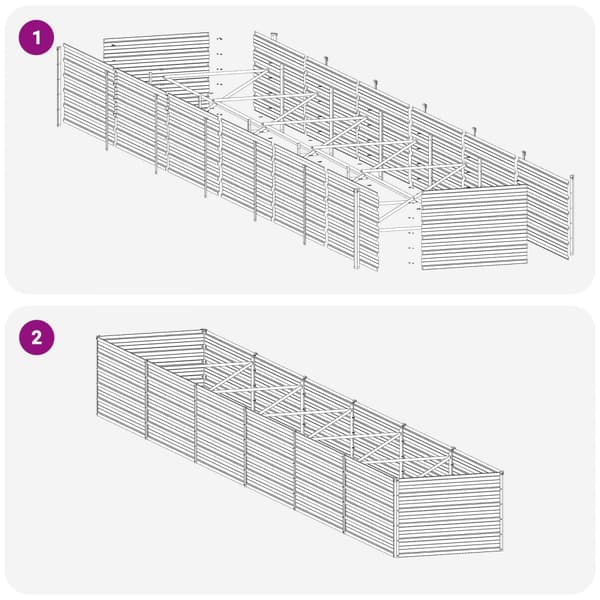 1

2