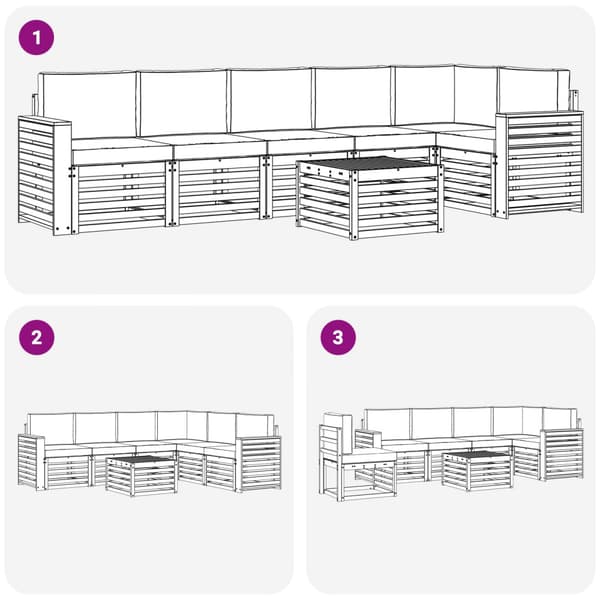 1

2

3