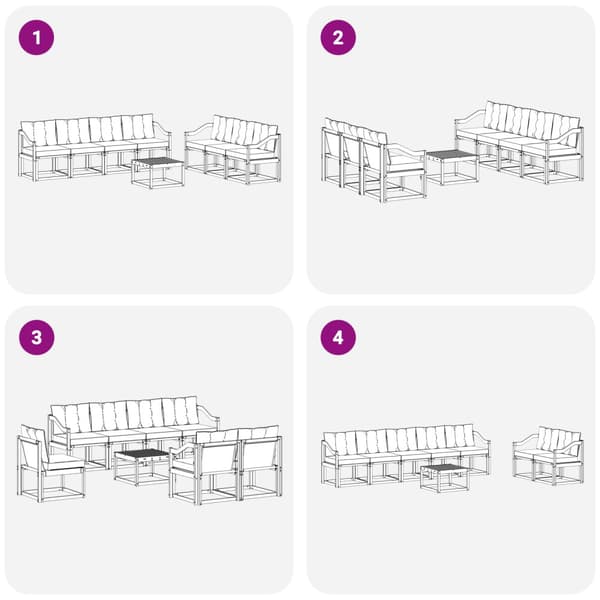 1

2

3

4