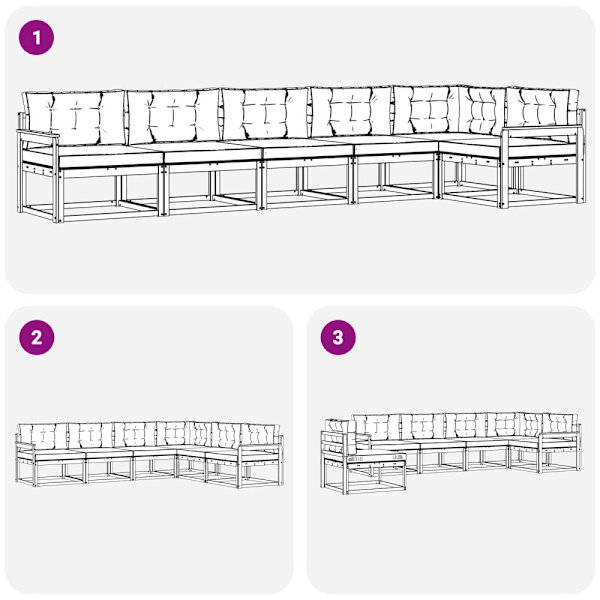 1

2

3