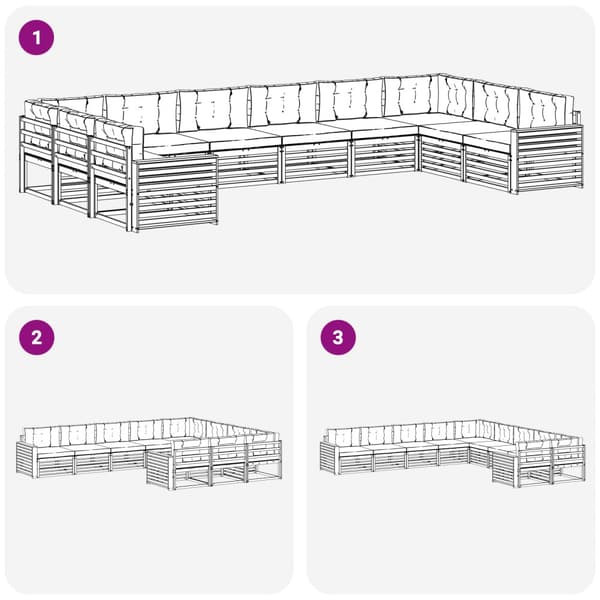 1

2

3