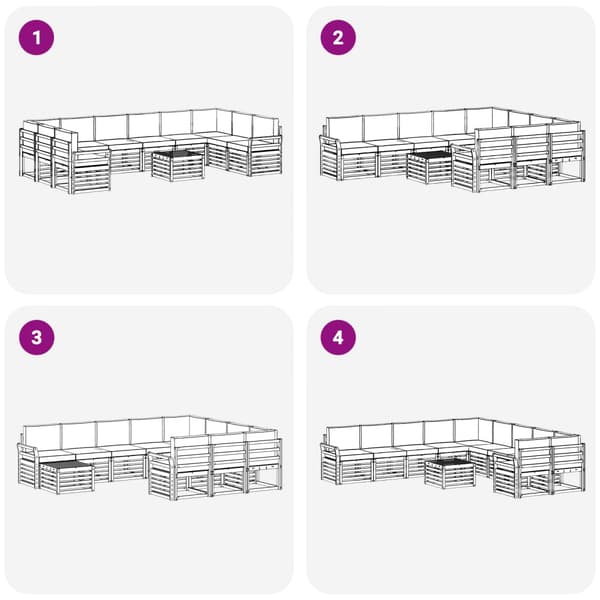 1

2

3

4