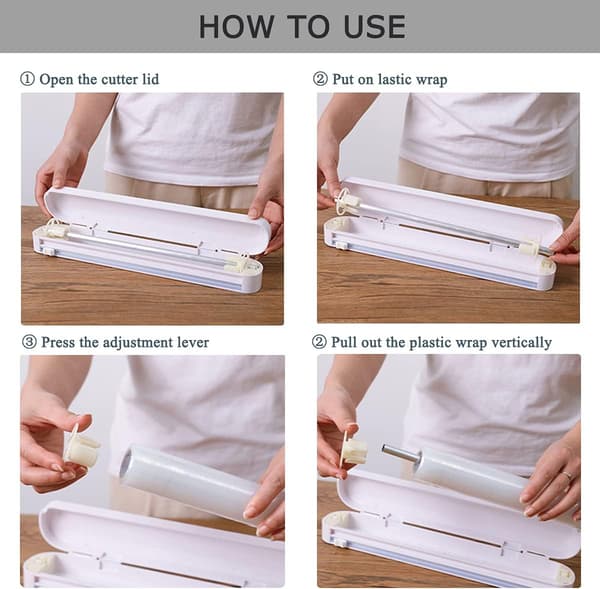 HOW TO USE

① Open the cutter lid

② Put on lastic wrap

③ Press the adjustment lever

② Pull out the plastic wrap vertically