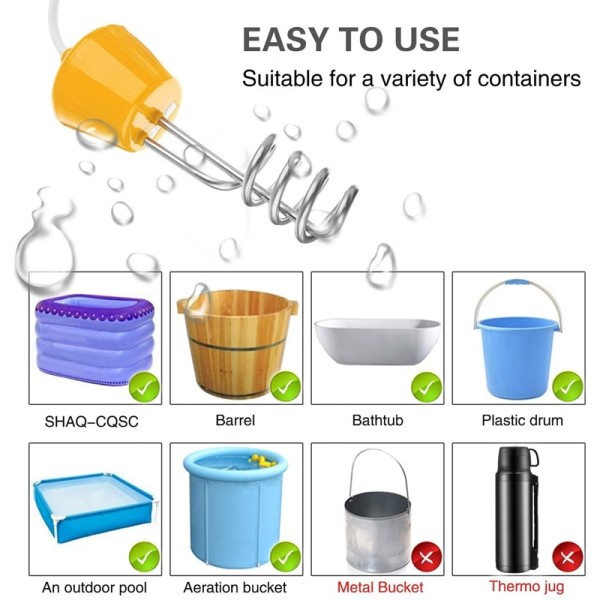 EASY TO USE
Suitable for a variety of containers

SHAQ-CQSC

Barrel

Bathtub

Plastic drum

An outdoor pool

Aeration bucket

Metal Bucket

Thermo jug