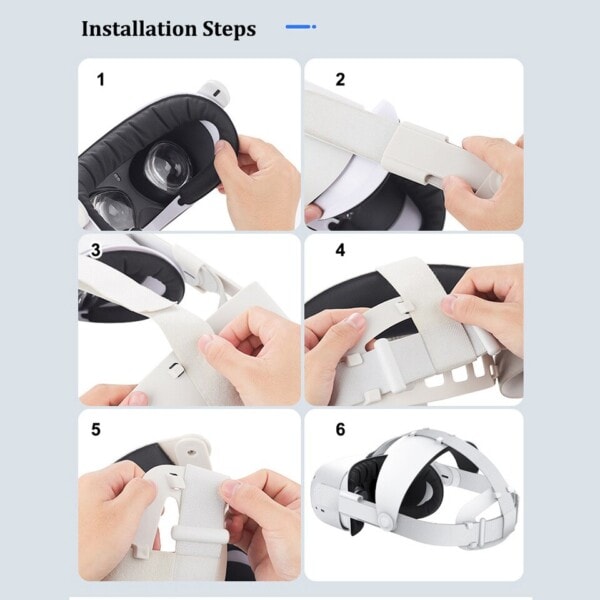 Installation Steps

1

2

3

4

5

6