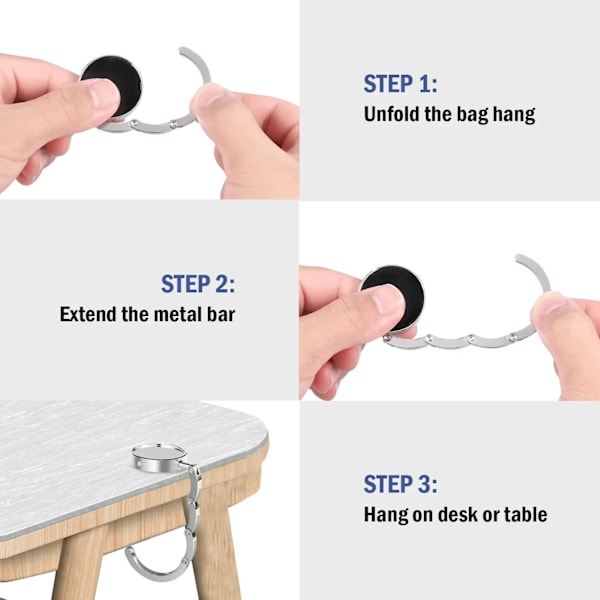 STEP 1:
Unfold the bag hang

STEP 2:
Extend the metal bar

STEP 3:
Hang on desk or table