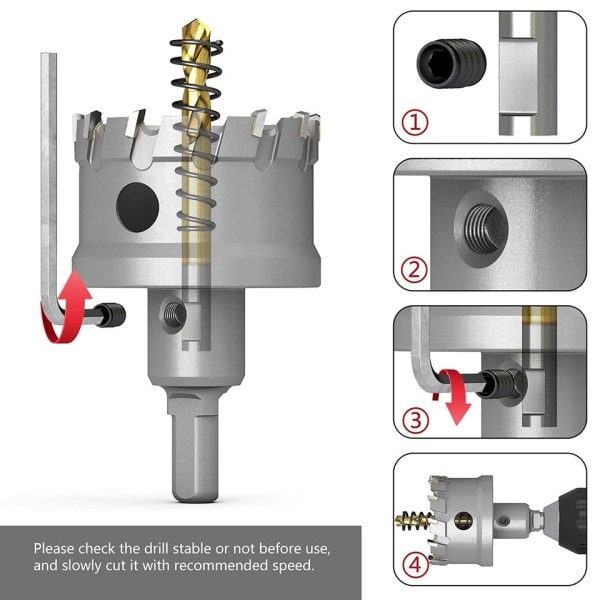 ①

②

③

④

Please check the drill stable or not before use, and slowly cut it with recommended speed.