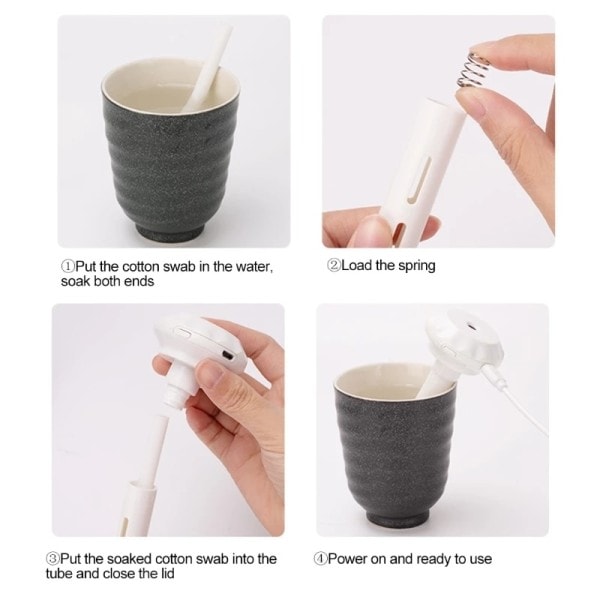 ①Put the cotton swab in the water, soak both ends

②Load the spring

③Put the soaked cotton swab into the tube and close the lid

④Power on and ready to use