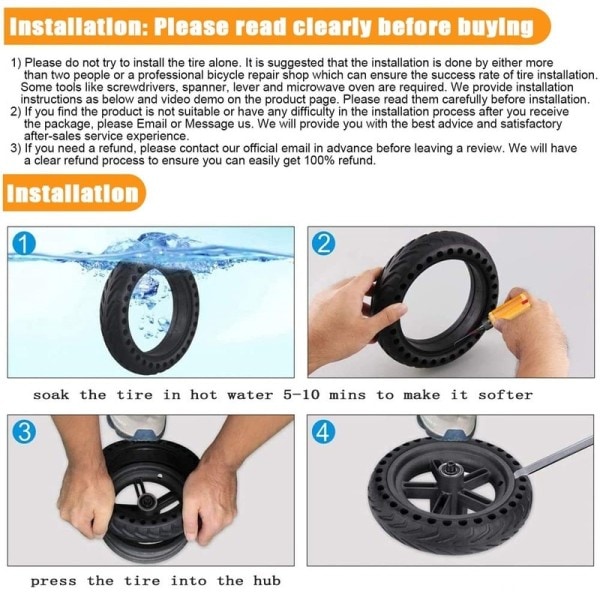 Installation: Please read clearly before buying

1) Please do not try to install the tire alone. It is suggested that the installation is done by either more than two people or a professional bicycle repair shop which can ensure the success rate of tire installation. Some tools like screwdrivers, spanner, lever and microwave oven are required. We provide installation instructions as below and video demo on the product page. Please read them carefully before installation.
2) If you find the product is not suitable or have any difficulty in the installation process after you receive the package, please Email or Message us. We will provide you with the best advice and satisfactory after-sales service experience.
3) If you need a refund, please contact our official email in advance before leaving a review. We will have a clear refund process to ensure you can easily get 100% refund.

Installation

1

2

soak the tire in hot water 5-10 mins to make it softer

3

4

press the tire into the hub