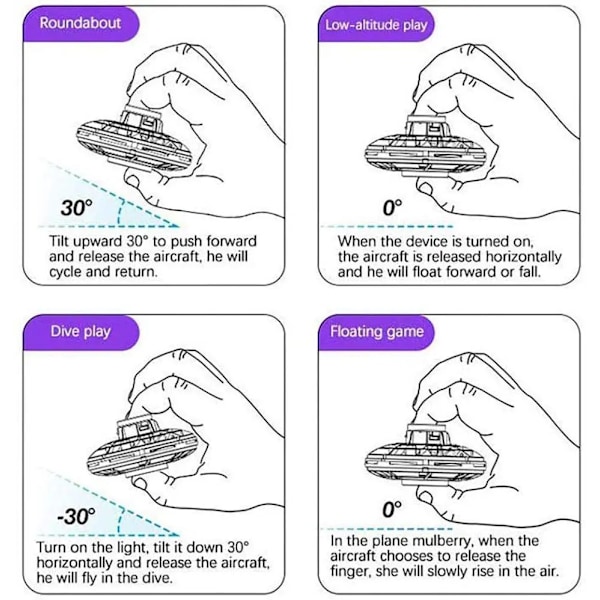 Roundabout

30°

Tilt upward 30° to push forward and release the aircraft, he will cycle and return.

Low-altitude play

0°

When the device is turned on, the aircraft is released horizontally and he will float forward or fall.

Dive play

-30°

Turn on the light, tilt it down 30° horizontally and release the aircraft, he will fly in the dive.

Floating game

0°

In the plane mulberry, when the aircraft chooses to release the finger, she will slowly rise in the air.