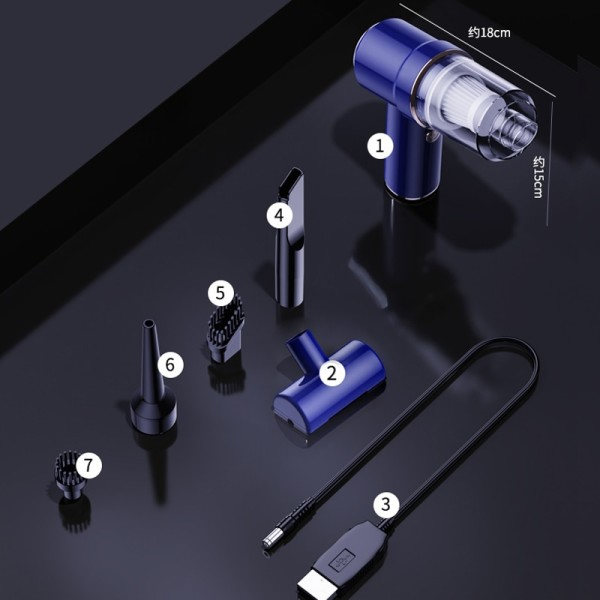 约18cm
约15cm
1
4
5
6
2
7
3