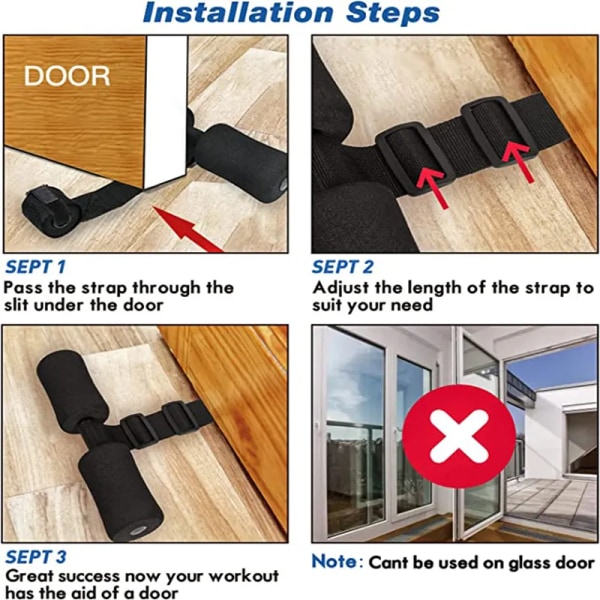 Installation Steps

DOOR

SEPT 1
Pass the strap through the slit under the door

SEPT 2
Adjust the length of the strap to suit your need

SEPT 3
Great success now your workout has the aid of a door

Note: Cant be used on glass door