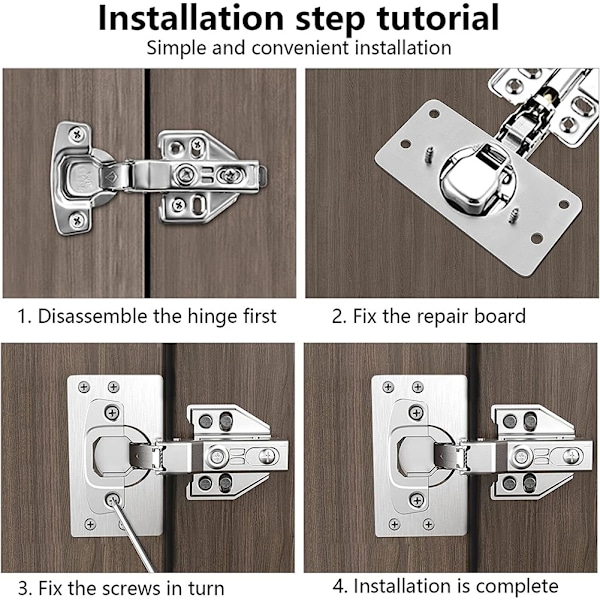 Installation step tutorial

Simple and convenient installation

1. Disassemble the hinge first

2. Fix the repair board

3. Fix the screws in turn

4. Installation is complete