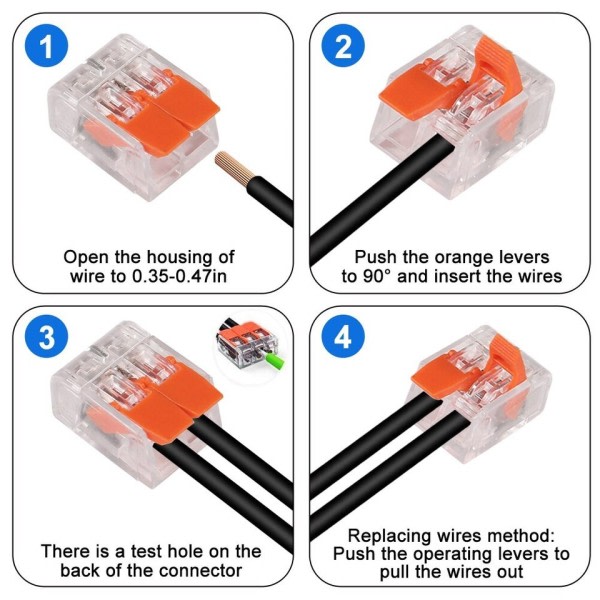 1

Open the housing of wire to 0.35-0.47in

2

Push the orange levers to 90° and insert the wires

3

There is a test hole on the back of the connector

4

Replacing wires method: Push the operating levers to pull the wires out