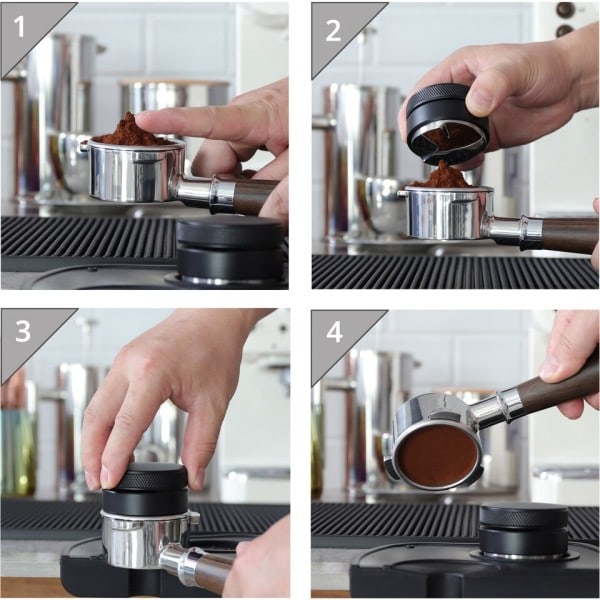 1

2

3

4