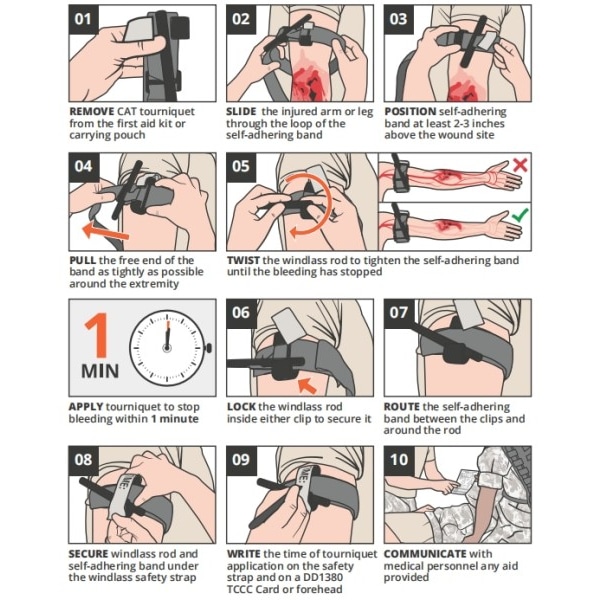 01

REMOVE CAT tourniquet from the first aid kit or carrying pouch

02

SLIDE the injured arm or leg through the loop of the self-adhering band

03

POSITION self-adhering band at least 2-3 inches above the wound site

04

PULL the free end of the band as tightly as possible around the extremity

05

TWIST the windlass rod to tighten the self-adhering band until the bleeding has stopped

1 MIN

APPLY tourniquet to stop bleeding within 1 minute

06

LOCK the windlass rod inside either clip to secure it

07

ROUTE the self-adhering band between the clips and around the rod

08

ME:

SECURE windlass rod and self-adhering band under the windlass safety strap

09

ME:

WRITE the time of tourniquet application on the safety strap and on a DD1380 TCCC Card or forehead

10

COMMUNICATE with medical personnel any aid provided