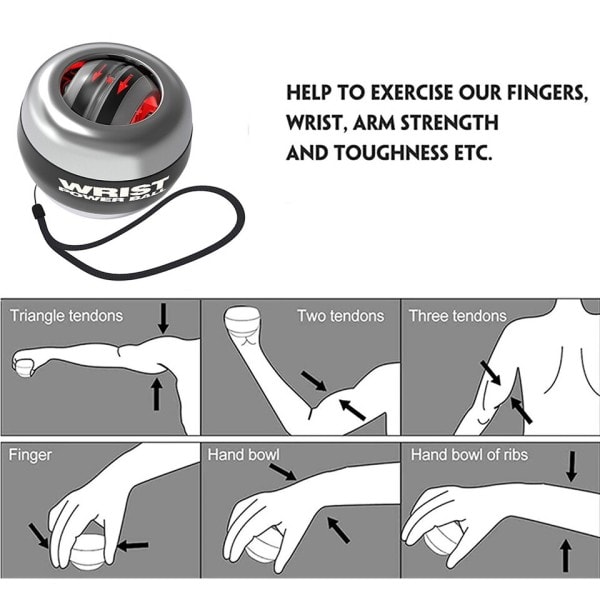 WRIST
POWER BALL

HELP TO EXERCISE OUR FINGERS, WRIST, ARM STRENGTH AND TOUGHNESS ETC.

Triangle tendons

Two tendons

Three tendons

Finger

Hand bowl

Hand bowl of ribs