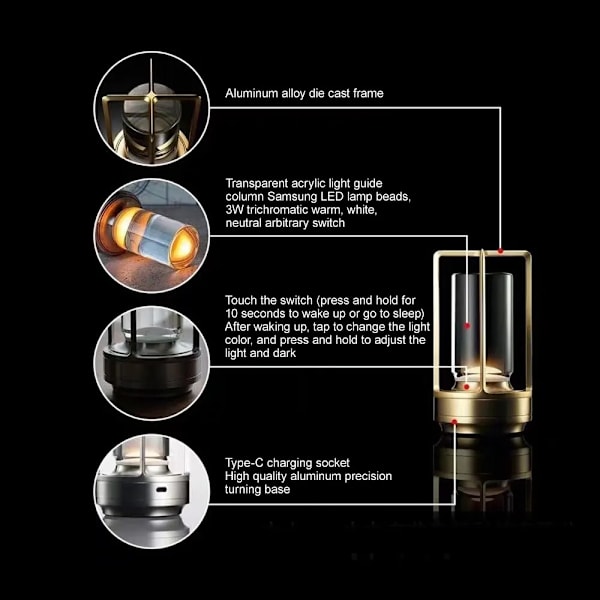 Aluminum alloy die cast frame

Transparent acrylic light guide column Samsung LED lamp beads, 3W trichromatic warm, white, neutral arbitrary switch

Touch the switch (press and hold for 10 seconds to wake up or go to sleep) After waking up, tap to change the light color, and press and hold to adjust the light and dark

Type-C charging socket
High quality aluminum precision turning base