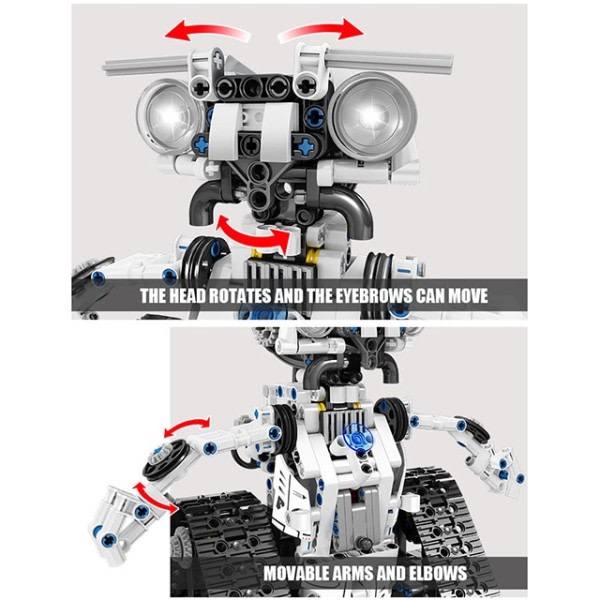 THE HEAD ROTATES AND THE EYEBROWS CAN MOVE

MOVABLE ARMS AND ELBOWS