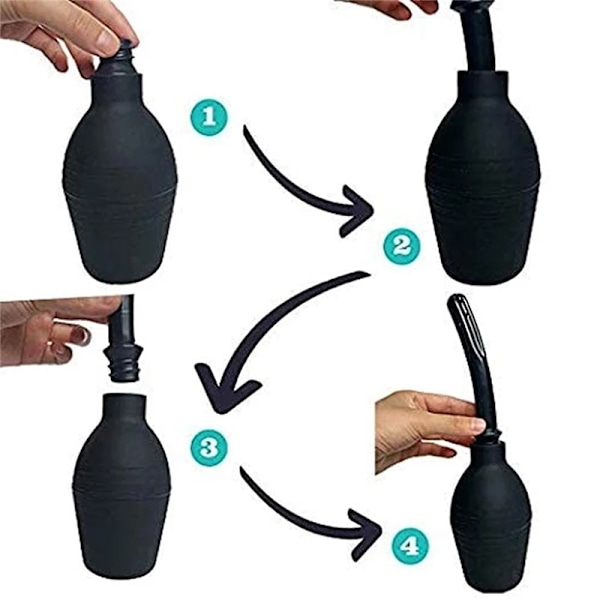 1
2
3
4