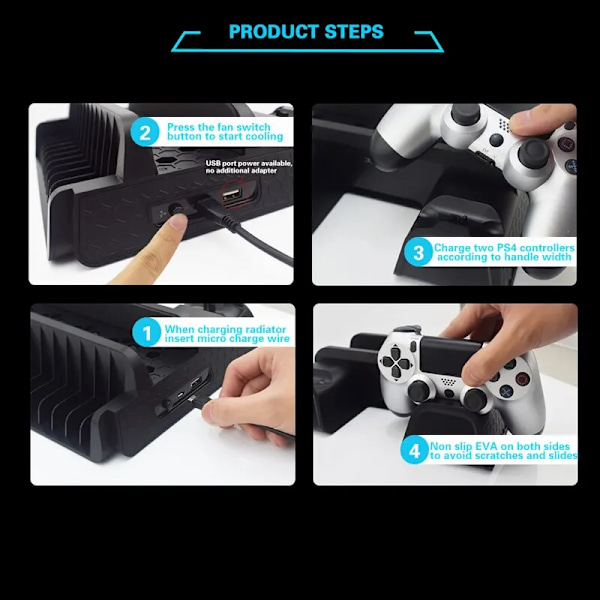 PRODUCT STEPS

2 Press the fan switch button to start cooling

USB port power available, no additional adapter

3 Charge two PS4 controllers according to handle width

1 When charging radiator insert micro charge wire

4 Non slip EVA on both sides to avoid scratches and slides