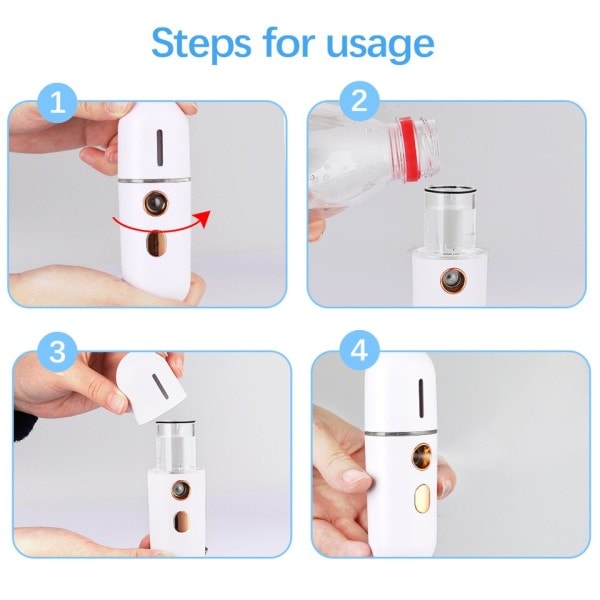 Steps for usage

1

2

3

4