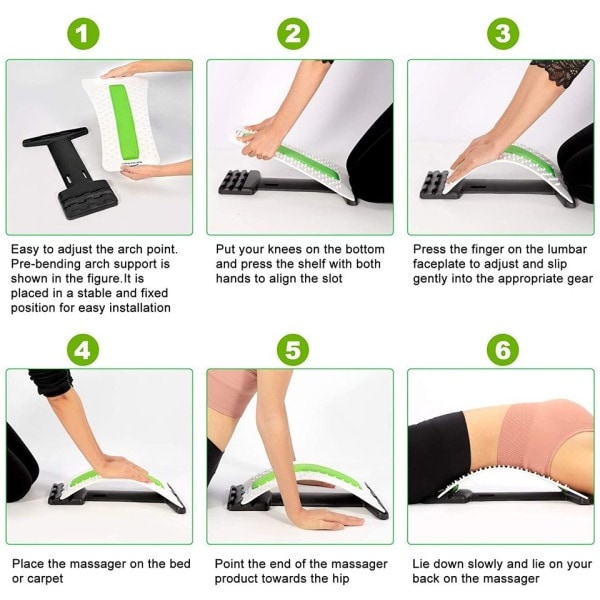 1

Easy to adjust the arch point. Pre-bending arch support is shown in the figure.It is placed in a stable and fixed position for easy installation

2

Put your knees on the bottom and press the shelf with both hands to align the slot

3

Press the finger on the lumbar faceplate to adjust and slip gently into the appropriate gear

4

Place the massager on the bed or carpet

5

Point the end of the massager product towards the hip

6

Lie down slowly and lie on your back on the massager